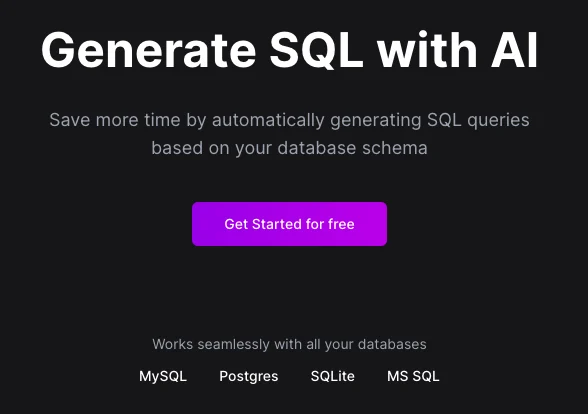 Generate SQL with AI

Save more time by automatically generating SQL queries based on your database schema

Get Started for free

Works seamlessly with all your databases

MySQL Postgres SQLite MS SQL